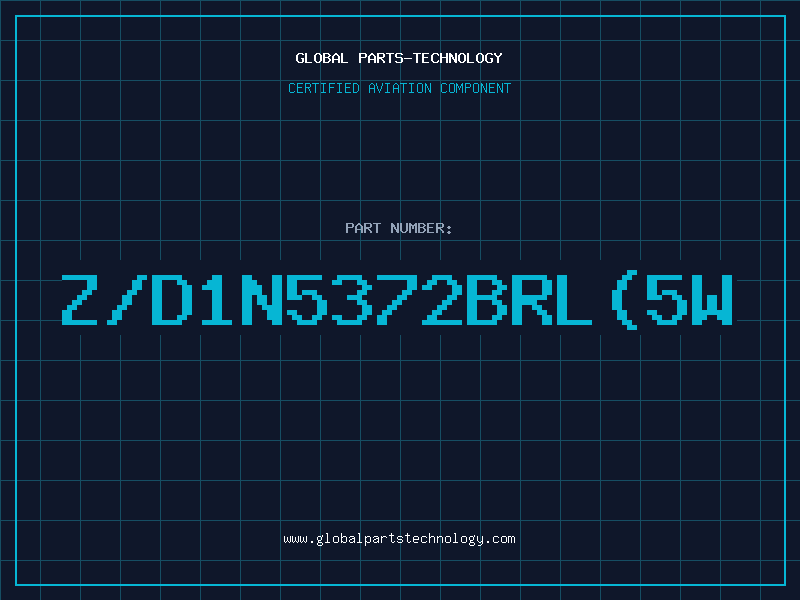 GLOBAL PARTS-TECHNOLOGY

CERTIFIED AVIATION COMPONENT

PART NUMBER:

Z/D1N5372BRL(5W

www.globalpartstechnology.com