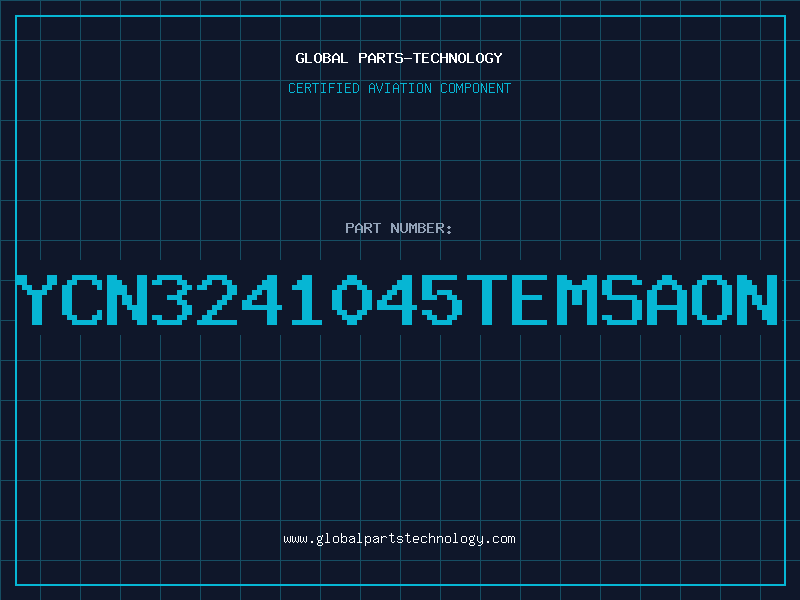 GLOBAL PARTS-TECHNOLOGY

CERTIFIED AVIATION COMPONENT

PART NUMBER:

YCN3241045TEMSAON

www.globalpartstechnology.com