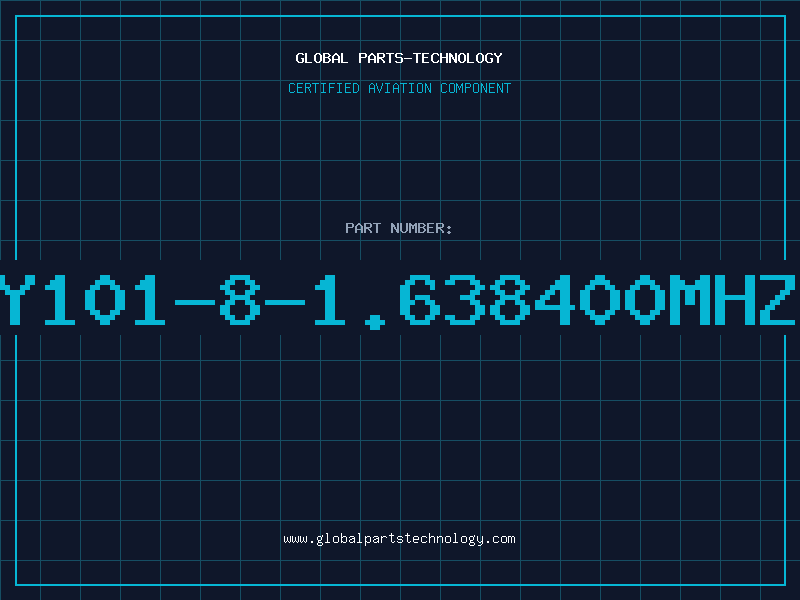 GLOBAL PARTS-TECHNOLOGY

CERTIFIED AVIATION COMPONENT

PART NUMBER:

Y101-8-1.638400MHZ

www.globalpartstechnology.com