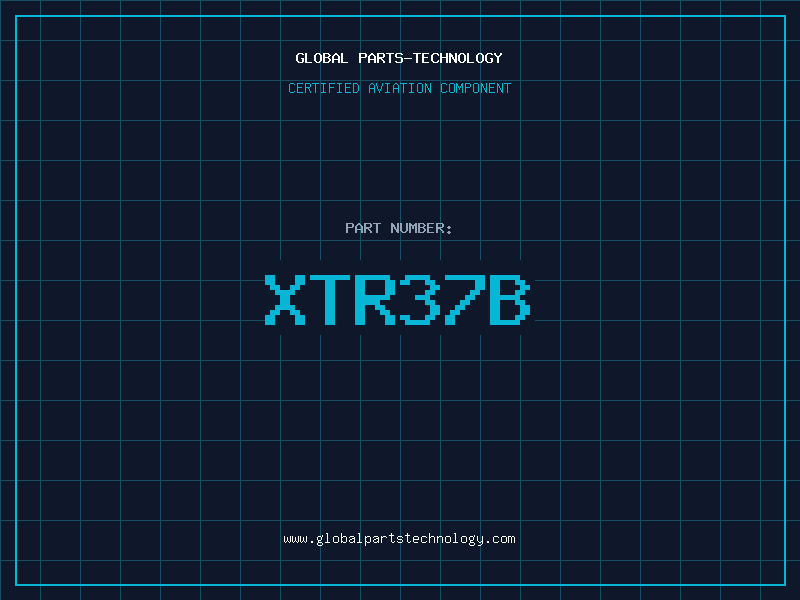 GLOBAL PARTS-TECHNOLOGY

CERTIFIED AVIATION COMPONENT

PART NUMBER:

XTR37B

www.globalpartstechnology.com