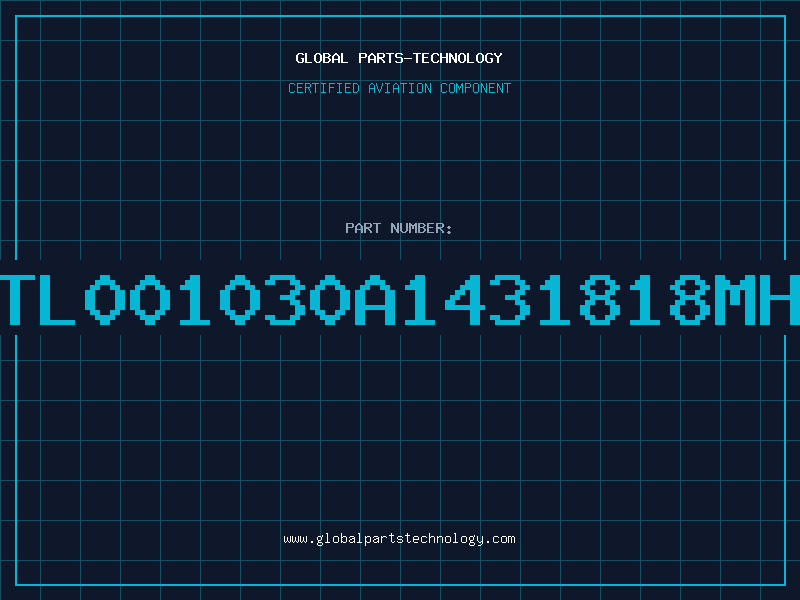 GLOBAL PARTS-TECHNOLOGY

CERTIFIED AVIATION COMPONENT

PART NUMBER:

TL001030A1431818MH

www.globalpartstechnology.com