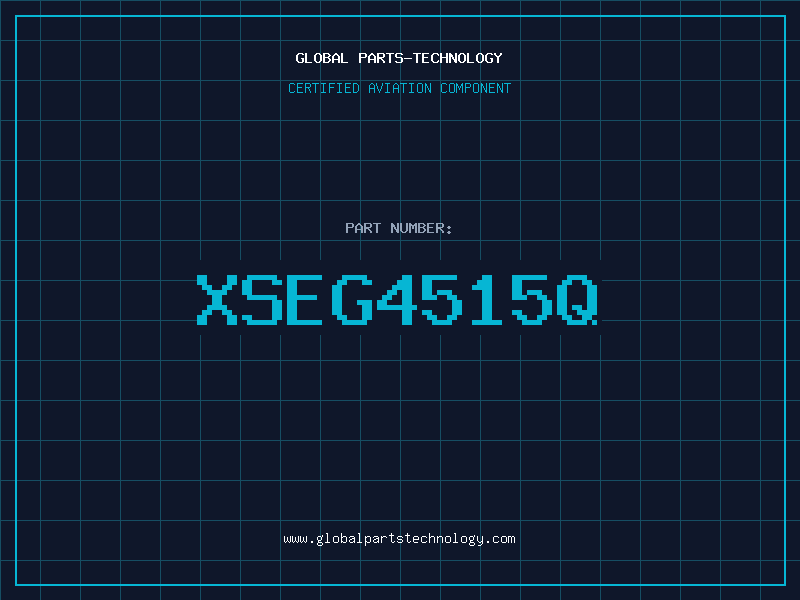 GLOBAL PARTS-TECHNOLOGY

CERTIFIED AVIATION COMPONENT

PART NUMBER:

XSEG4515Q

www.globalpartstechnology.com