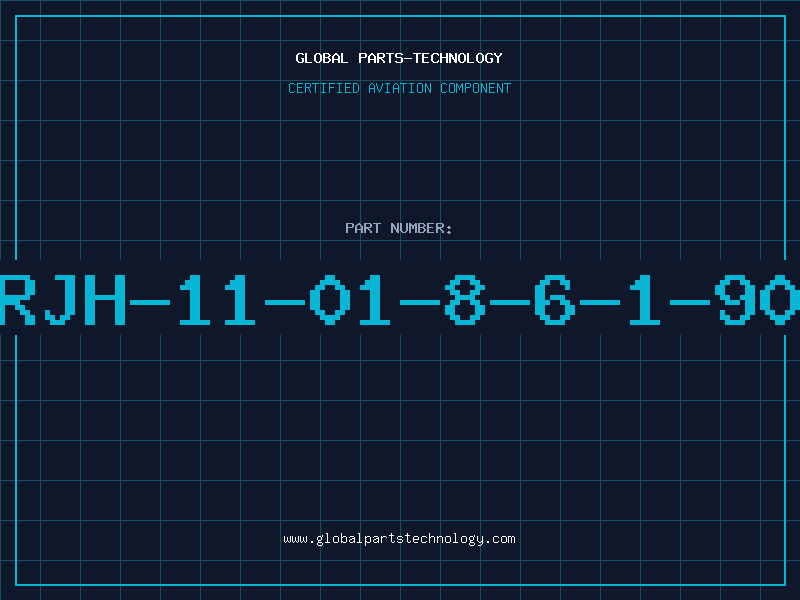 GLOBAL PARTS-TECHNOLOGY

CERTIFIED AVIATION COMPONENT

PART NUMBER:

RJH-11-01-8-6-1-90

www.globalpartstechnology.com