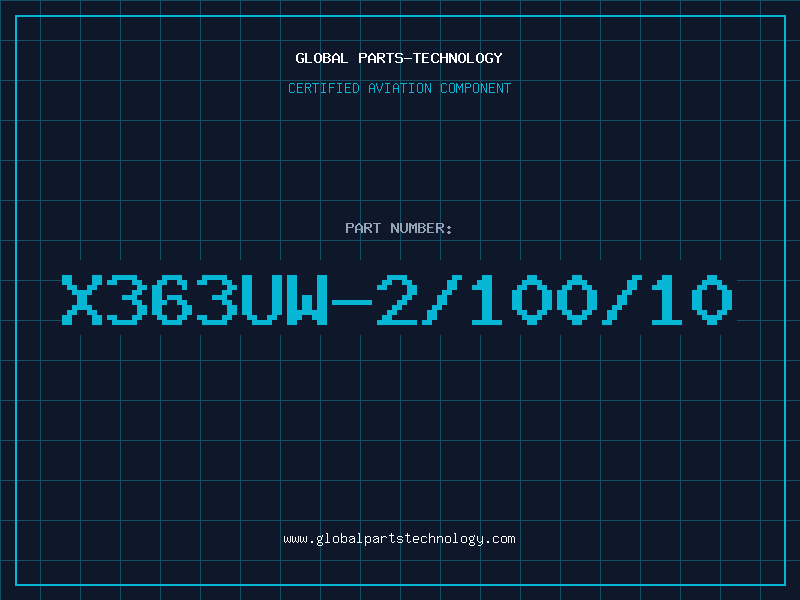 GLOBAL PARTS-TECHNOLOGY

CERTIFIED AVIATION COMPONENT

PART NUMBER:

X363UW-2/100/10

www.globalpartstechnology.com