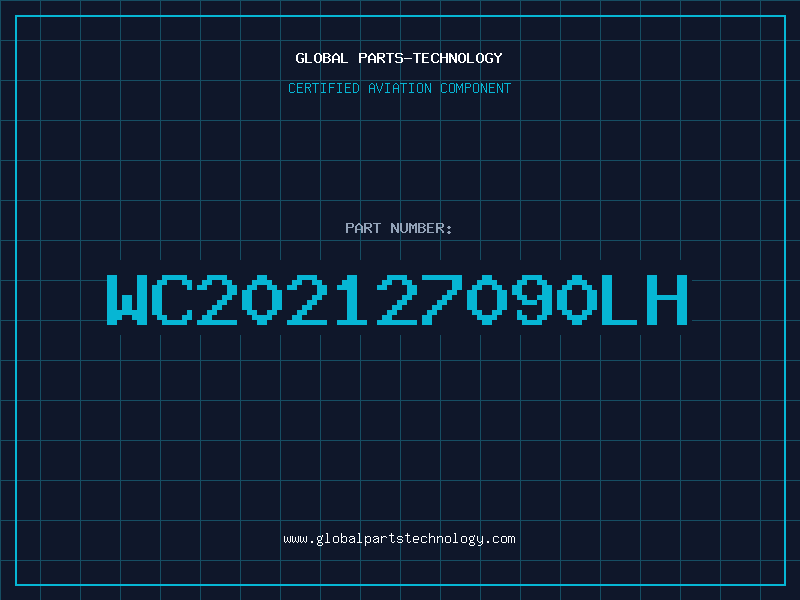 GLOBAL PARTS-TECHNOLOGY

CERTIFIED AVIATION COMPONENT

PART NUMBER:

WC202127090LH

www.globalpartstechnology.com