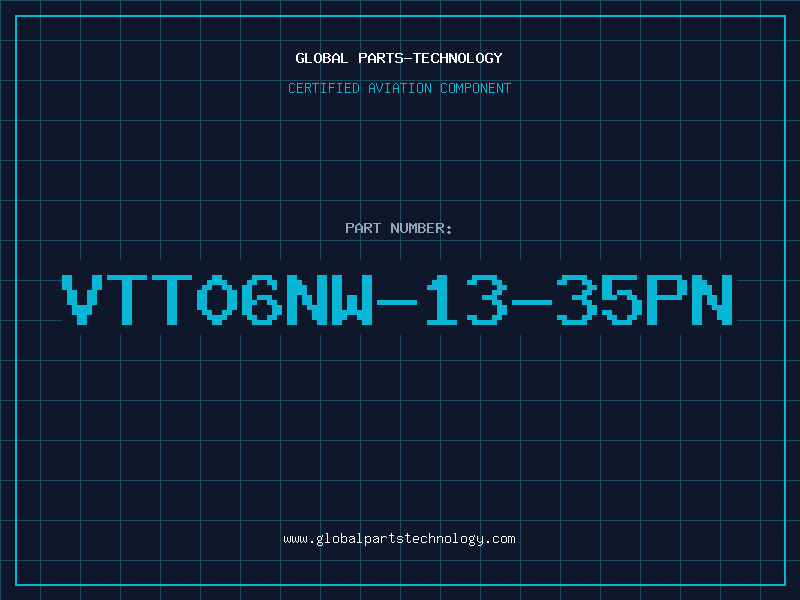 GLOBAL PARTS-TECHNOLOGY

CERTIFIED AVIATION COMPONENT

PART NUMBER:

VTT06NW-13-35PN

www.globalpartstechnology.com