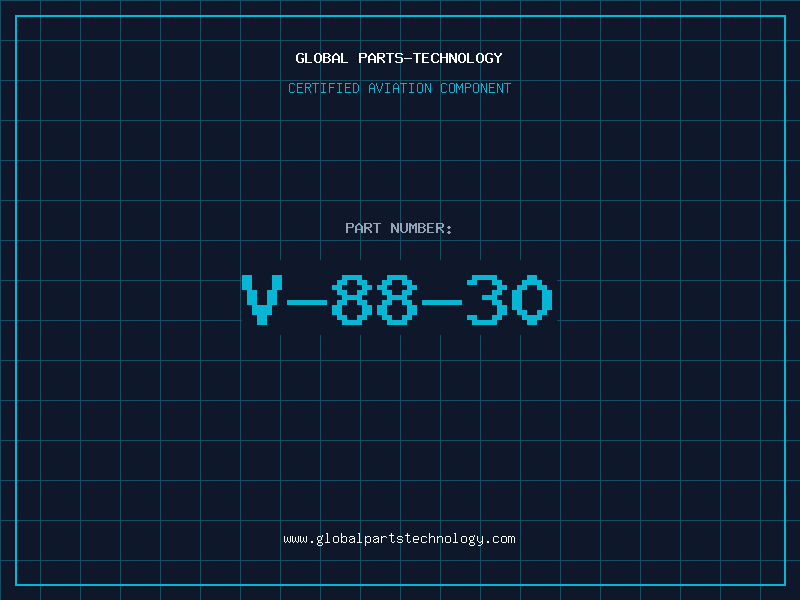 GLOBAL PARTS-TECHNOLOGY

CERTIFIED AVIATION COMPONENT

PART NUMBER:

V-88-30

www.globalpartstechnology.com