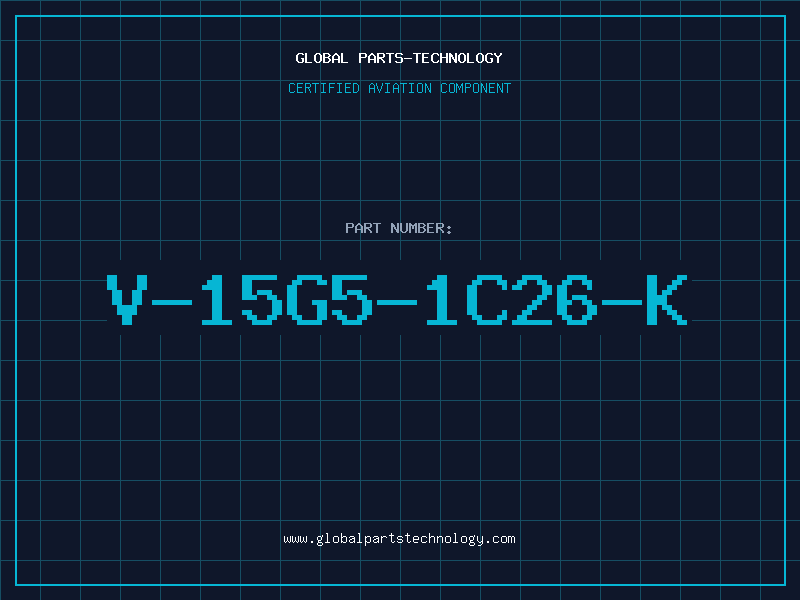 GLOBAL PARTS-TECHNOLOGY
CERTIFIED AVIATION COMPONENT

PART NUMBER:
V-15G5-1C26-K

www.globalpartstechnology.com