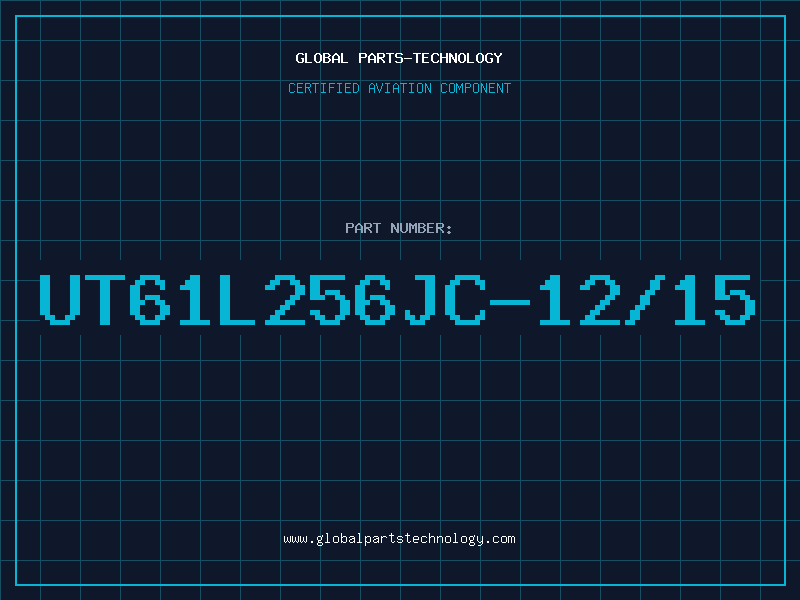 GLOBAL PARTS-TECHNOLOGY

CERTIFIED AVIATION COMPONENT

PART NUMBER:

UT61L256JC-12/15

www.globalpartstechnology.com