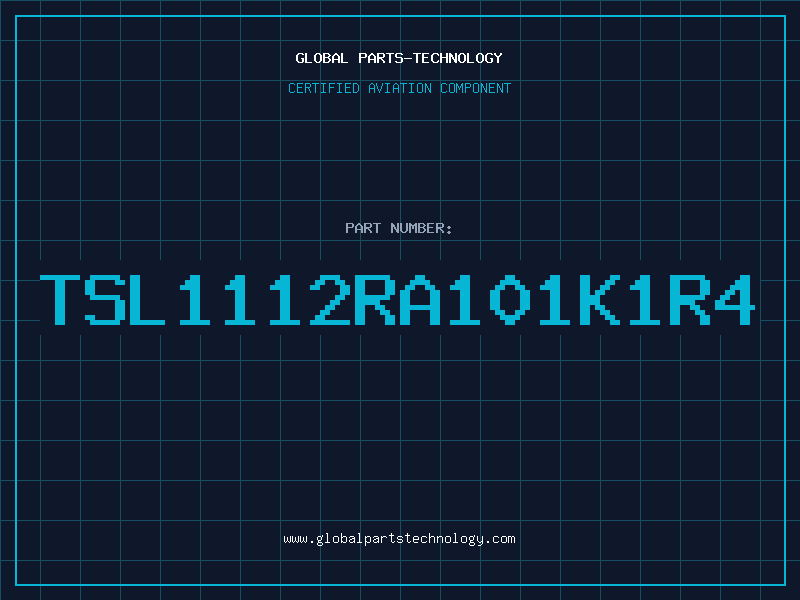 GLOBAL PARTS-TECHNOLOGY

CERTIFIED AVIATION COMPONENT

PART NUMBER:

TSL1112RA101K1R4

www.globalpartstechnology.com