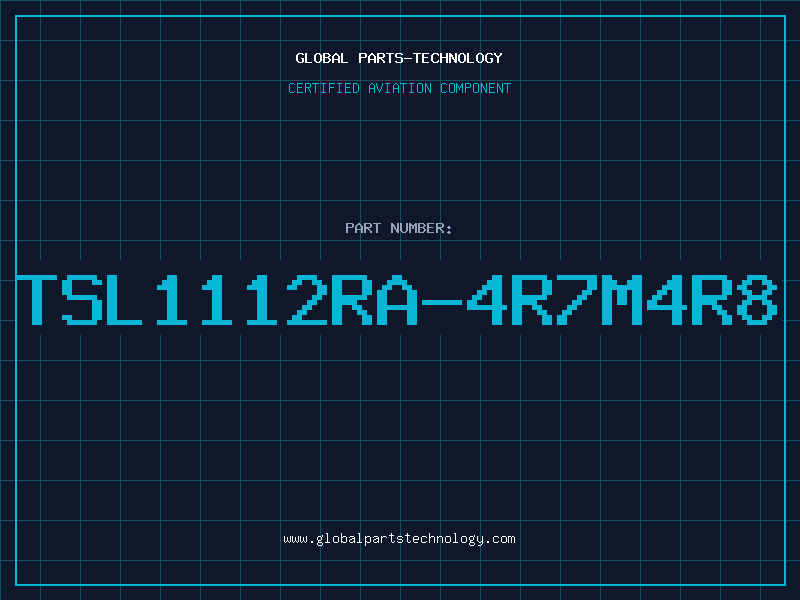 GLOBAL PARTS-TECHNOLOGY

CERTIFIED AVIATION COMPONENT

PART NUMBER:

TSL1112RA-4R7M4R8

www.globalpartstechnology.com