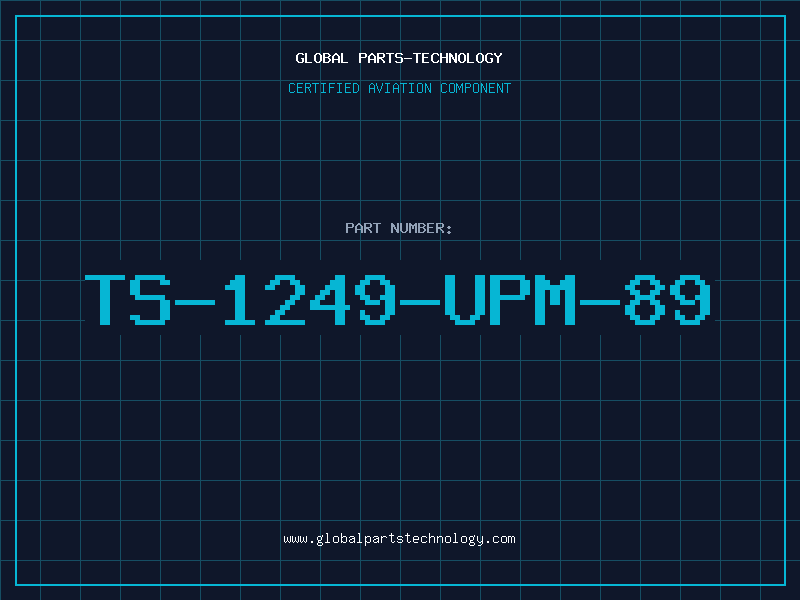 GLOBAL PARTS-TECHNOLOGY

CERTIFIED AVIATION COMPONENT

PART NUMBER:

TS-1249-UPM-89

www.globalpartstechnology.com