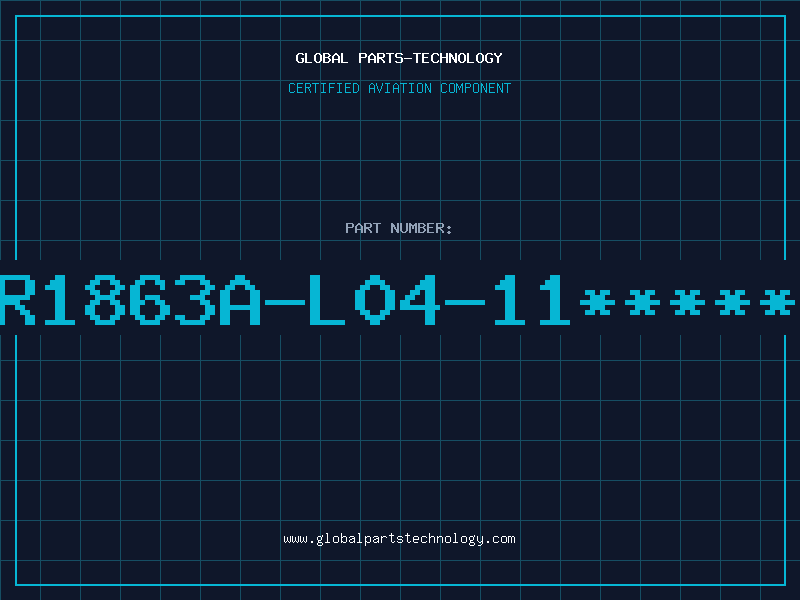 GLOBAL PARTS-TECHNOLOGY

CERTIFIED AVIATION COMPONENT

PART NUMBER:

R1863A-L04-11*****

www.globalpartstechnology.com