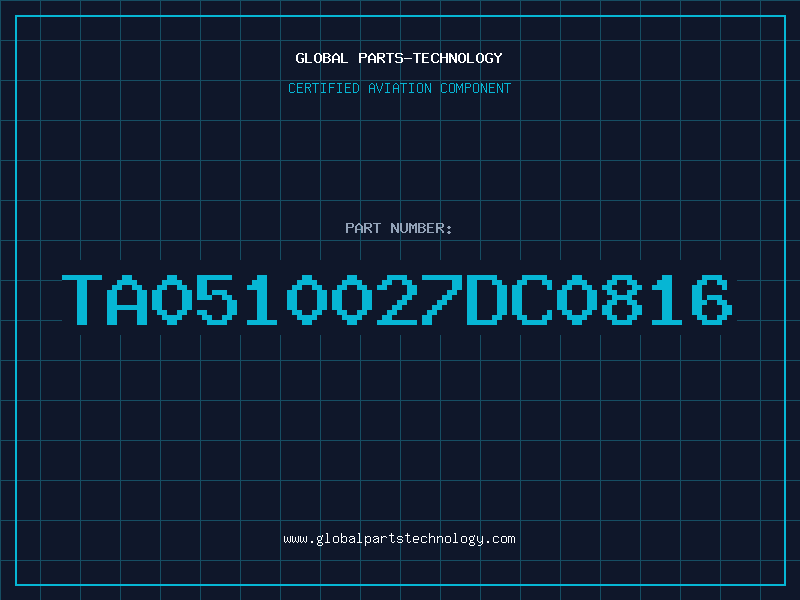 GLOBAL PARTS-TECHNOLOGY

CERTIFIED AVIATION COMPONENT

PART NUMBER:

TA0510027DC0816

www.globalpartstechnology.com