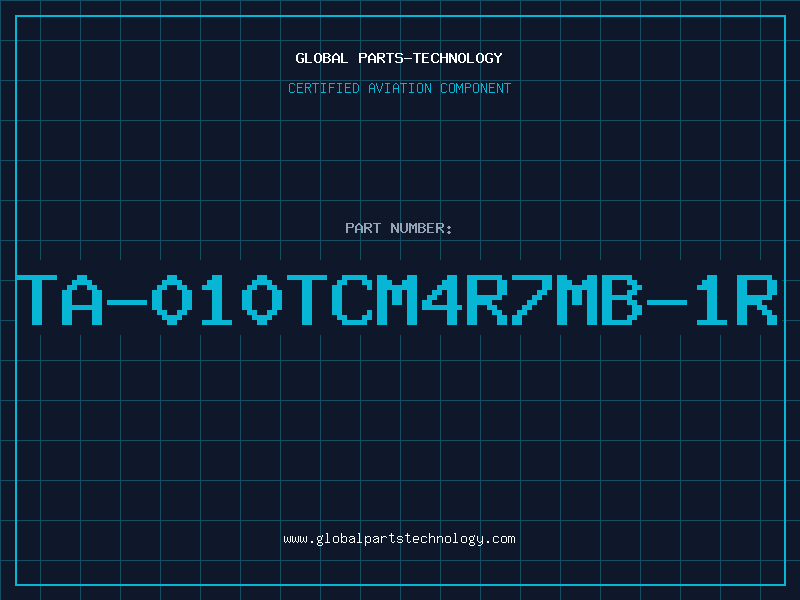 GLOBAL PARTS-TECHNOLOGY

CERTIFIED AVIATION COMPONENT

PART NUMBER:

TA-010TCM4R7MB-1R

www.globalpartstechnology.com