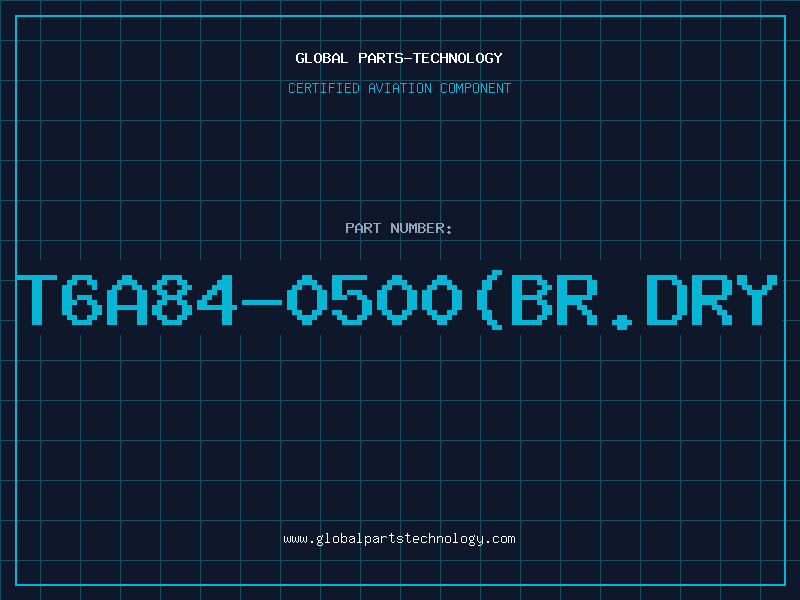 GLOBAL PARTS-TECHNOLOGY

CERTIFIED AVIATION COMPONENT

PART NUMBER:

T6A84-0500(BR.DRY

www.globalpartstechnology.com