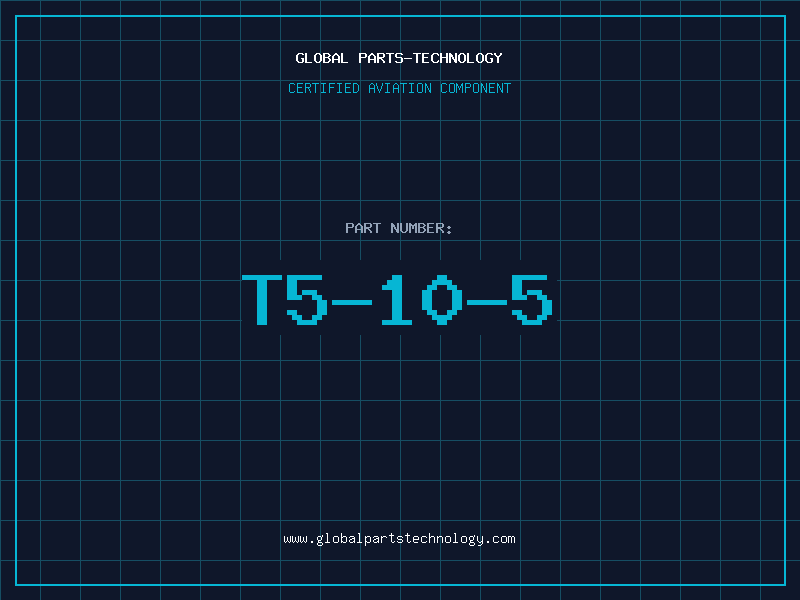 GLOBAL PARTS-TECHNOLOGY

CERTIFIED AVIATION COMPONENT

PART NUMBER:

T5-10-5

www.globalpartstechnology.com