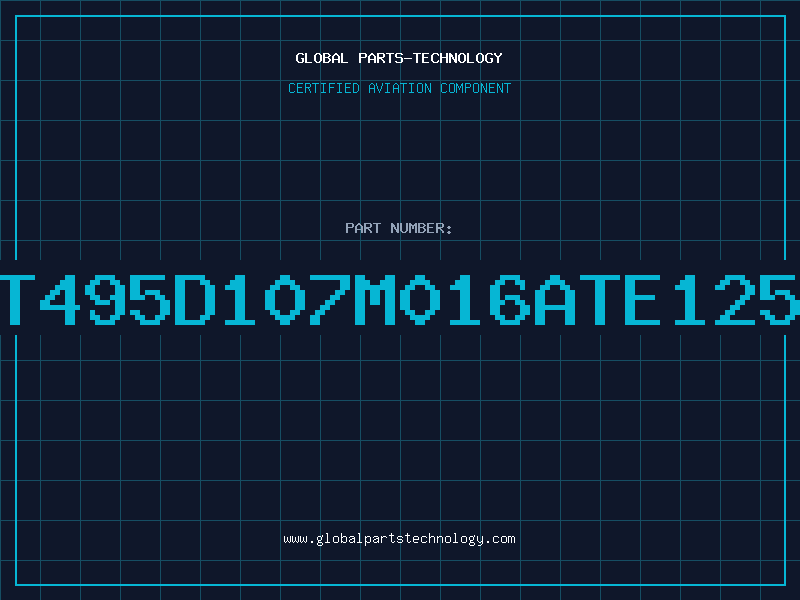 GLOBAL PARTS-TECHNOLOGY

CERTIFIED AVIATION COMPONENT

PART NUMBER:

T495D107M016ATE125

www.globalpartstechnology.com