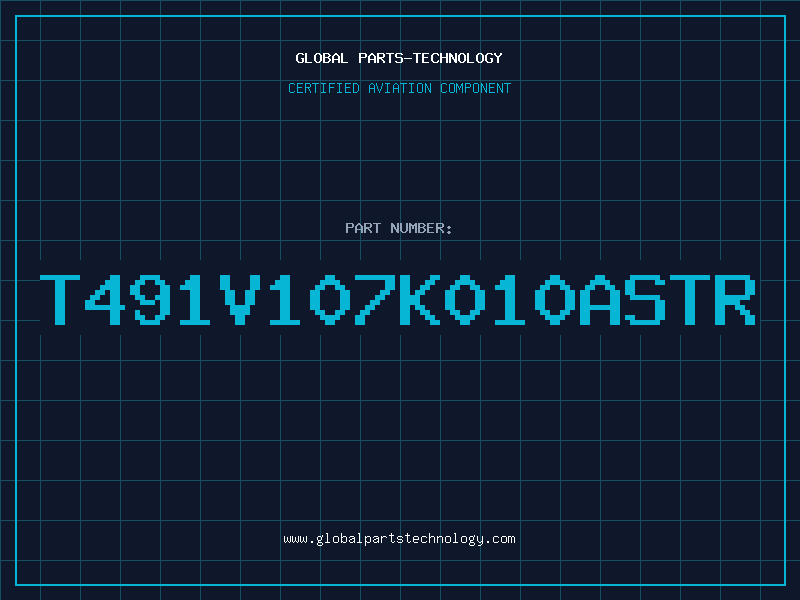 GLOBAL PARTS-TECHNOLOGY

CERTIFIED AVIATION COMPONENT

PART NUMBER:

T491V107K010ASTR

www.globalpartstechnology.com