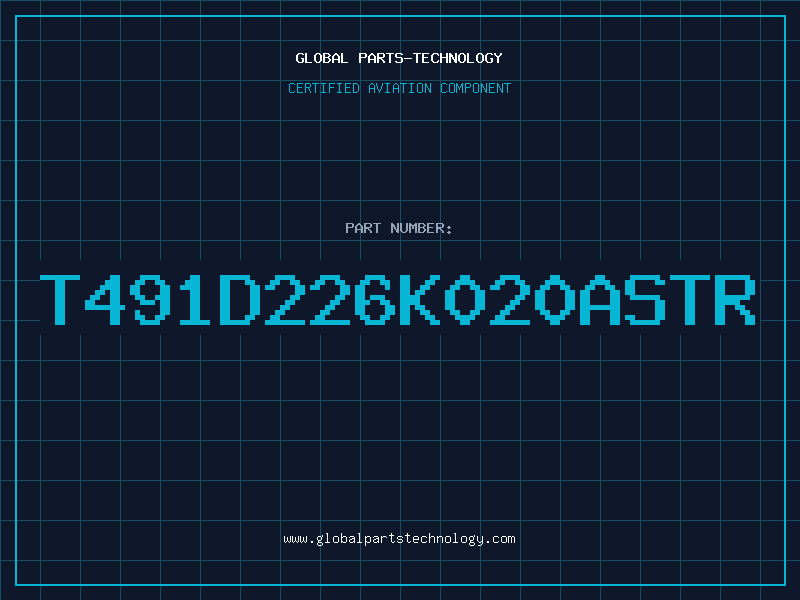 GLOBAL PARTS-TECHNOLOGY

CERTIFIED AVIATION COMPONENT

PART NUMBER:

T491D226K020ASTR

www.globalpartstechnology.com