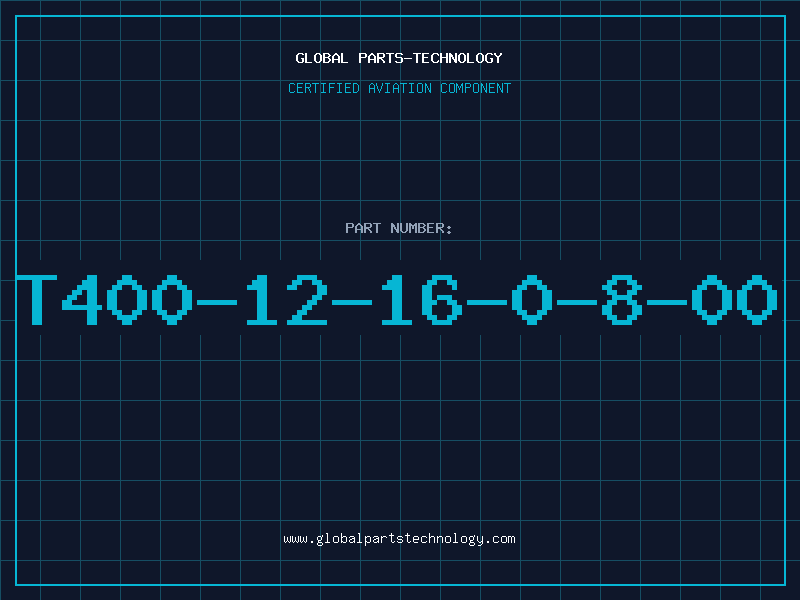 GLOBAL PARTS-TECHNOLOGY

CERTIFIED AVIATION COMPONENT

PART NUMBER:

T400-12-16-0-8-00

www.globalpartstechnology.com