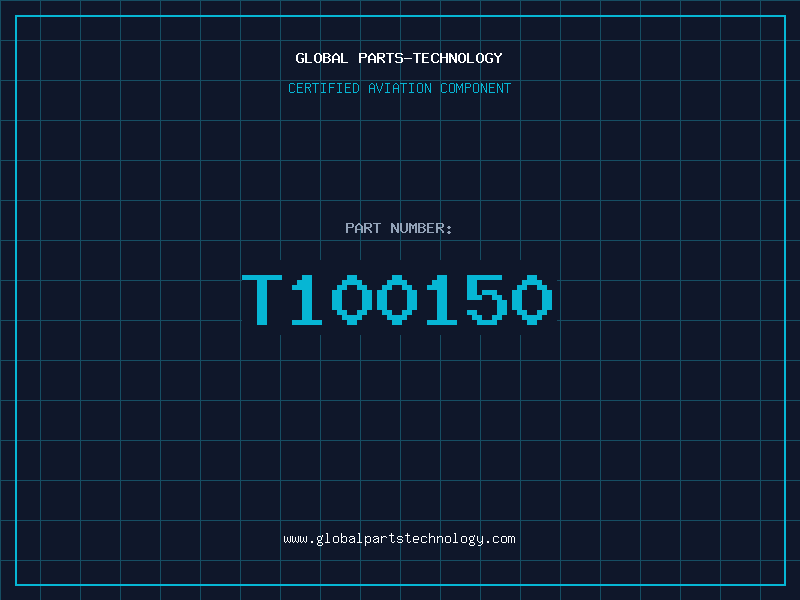 GLOBAL PARTS-TECHNOLOGY

CERTIFIED AVIATION COMPONENT

PART NUMBER:

T100150

www.globalpartstechnology.com