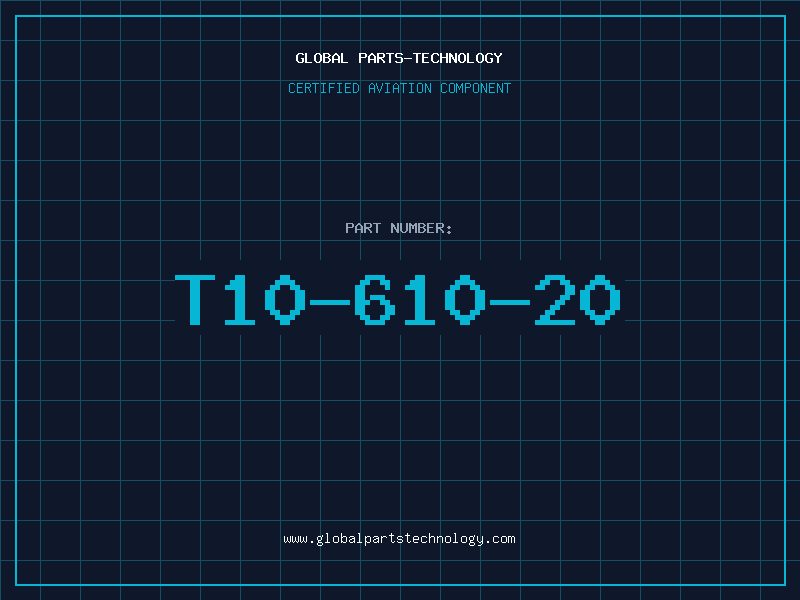 GLOBAL PARTS-TECHNOLOGY

CERTIFIED AVIATION COMPONENT

PART NUMBER:

T10-610-20

www.globalpartstechnology.com