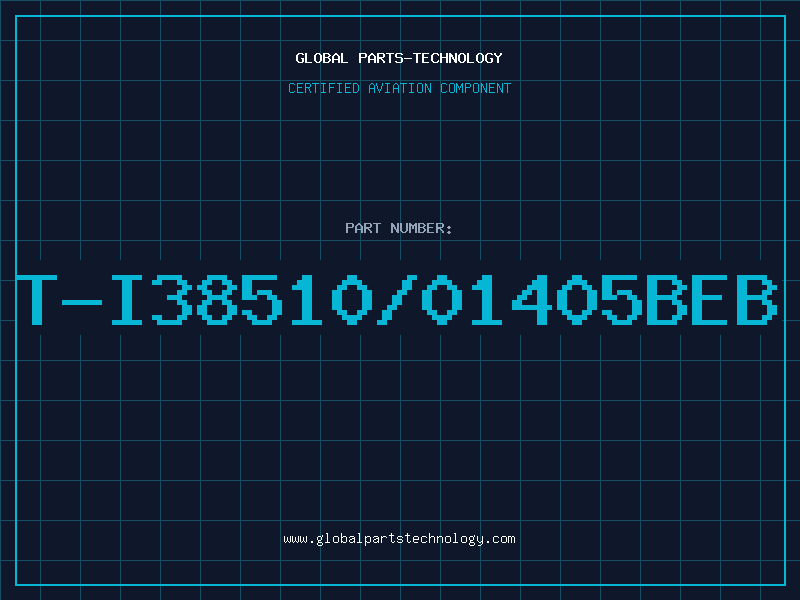 GLOBAL PARTS-TECHNOLOGY

CERTIFIED AVIATION COMPONENT

PART NUMBER:

T-I38510/01405BEB

www.globalpartstechnology.com