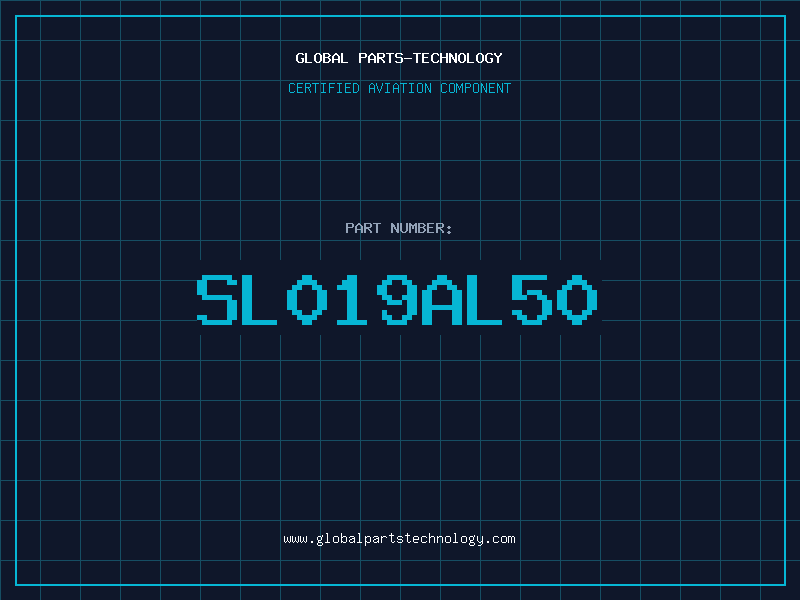 GLOBAL PARTS-TECHNOLOGY

CERTIFIED AVIATION COMPONENT

PART NUMBER:

SL019AL50

www.globalpartstechnology.com