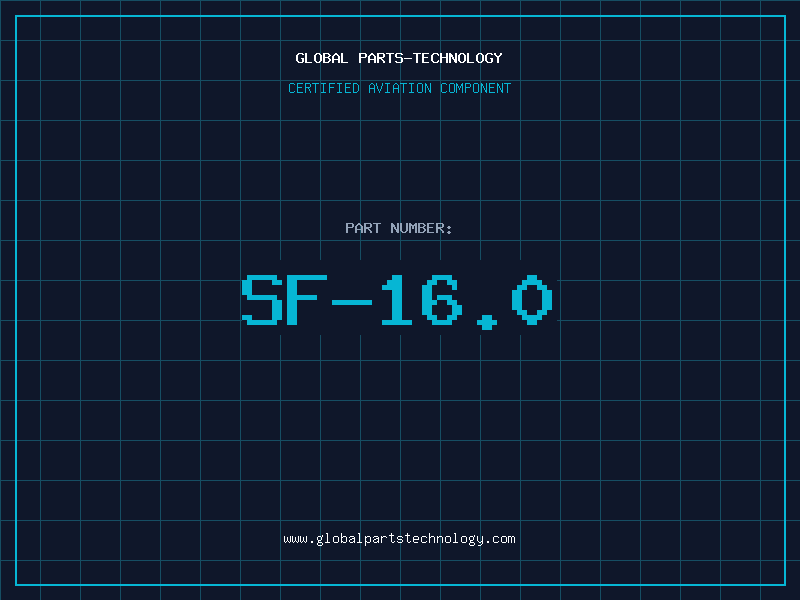 GLOBAL PARTS-TECHNOLOGY

CERTIFIED AVIATION COMPONENT

PART NUMBER:

SF-16.0

www.globalpartstechnology.com