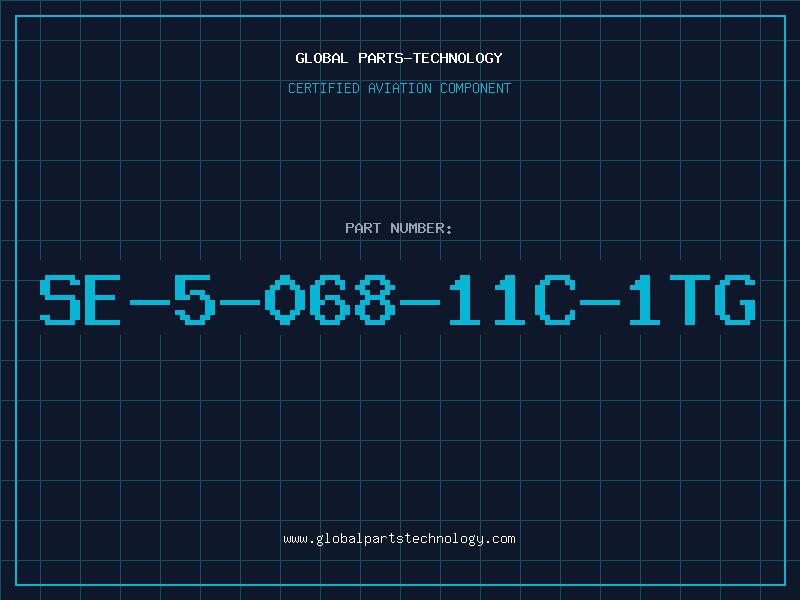 GLOBAL PARTS-TECHNOLOGY

CERTIFIED AVIATION COMPONENT

PART NUMBER:

SE-5-068-11C-1TG

www.globalpartstechnology.com