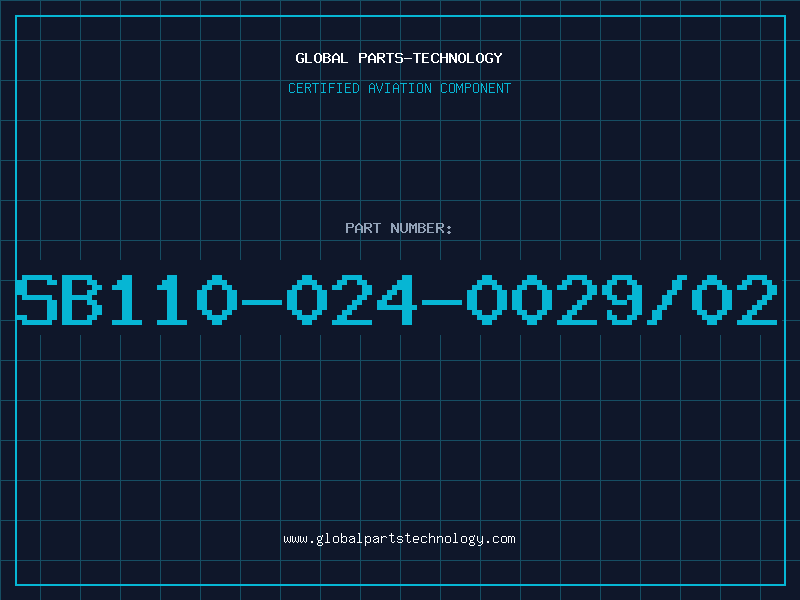 GLOBAL PARTS-TECHNOLOGY

CERTIFIED AVIATION COMPONENT

PART NUMBER:

SB110-024-0029/02

www.globalpartstechnology.com