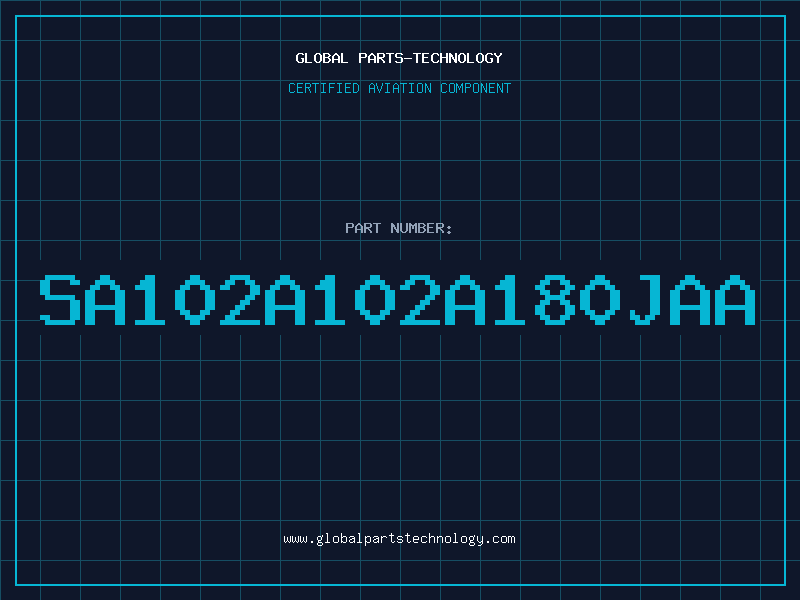 GLOBAL PARTS-TECHNOLOGY

CERTIFIED AVIATION COMPONENT

PART NUMBER:

SA102A102A180JAA

www.globalpartstechnology.com