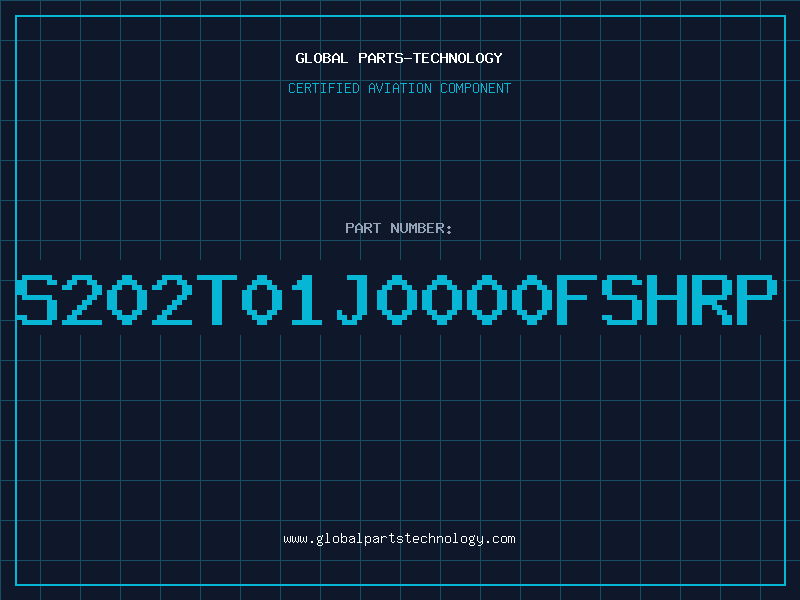 GLOBAL PARTS-TECHNOLOGY

CERTIFIED AVIATION COMPONENT

PART NUMBER:

S202T01J0000FSHRP

www.globalpartstechnology.com