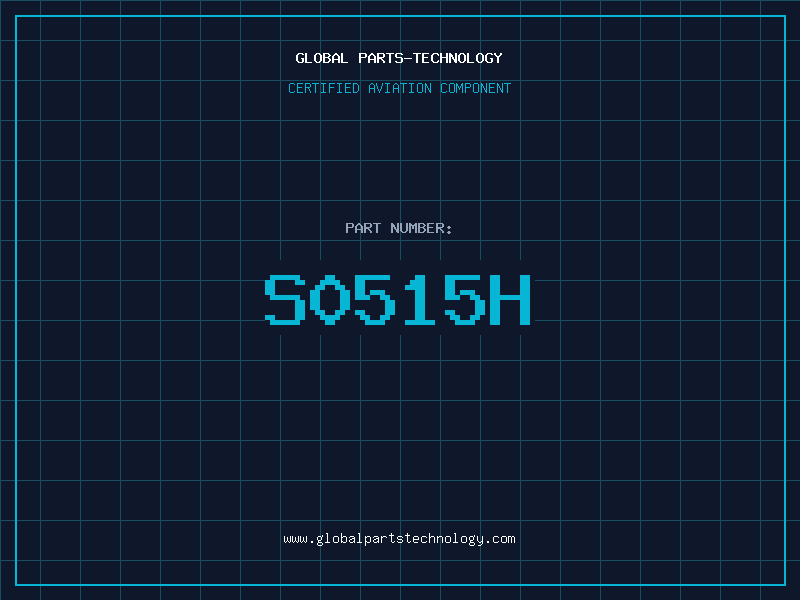 GLOBAL PARTS-TECHNOLOGY

CERTIFIED AVIATION COMPONENT

PART NUMBER:

S0515H

www.globalpartstechnology.com