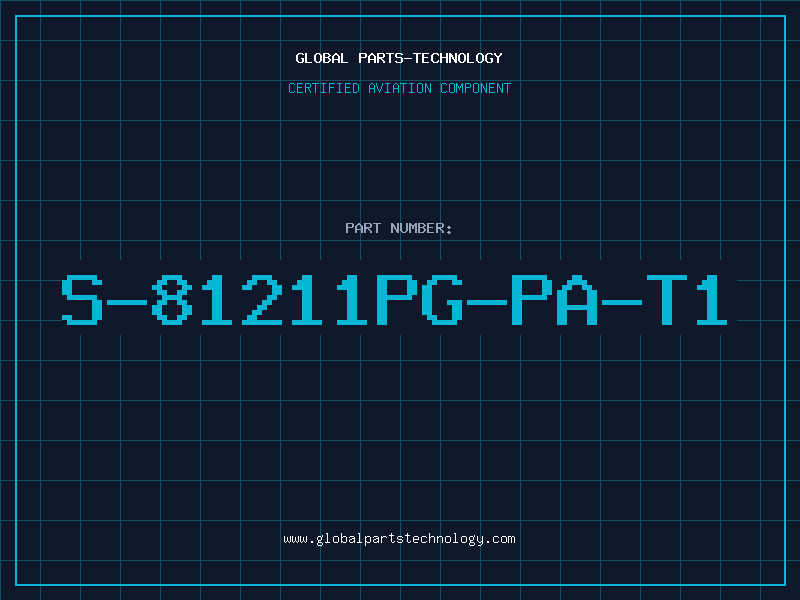 GLOBAL PARTS-TECHNOLOGY

CERTIFIED AVIATION COMPONENT

PART NUMBER:

S-81211PG-PA-T1

www.globalpartstechnology.com