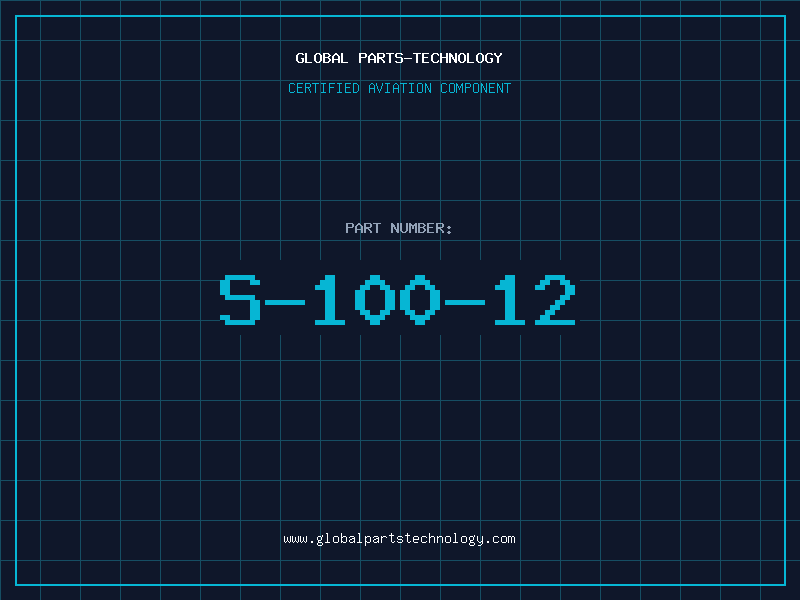 GLOBAL PARTS-TECHNOLOGY

CERTIFIED AVIATION COMPONENT

PART NUMBER:

S-100-12

www.globalpartstechnology.com