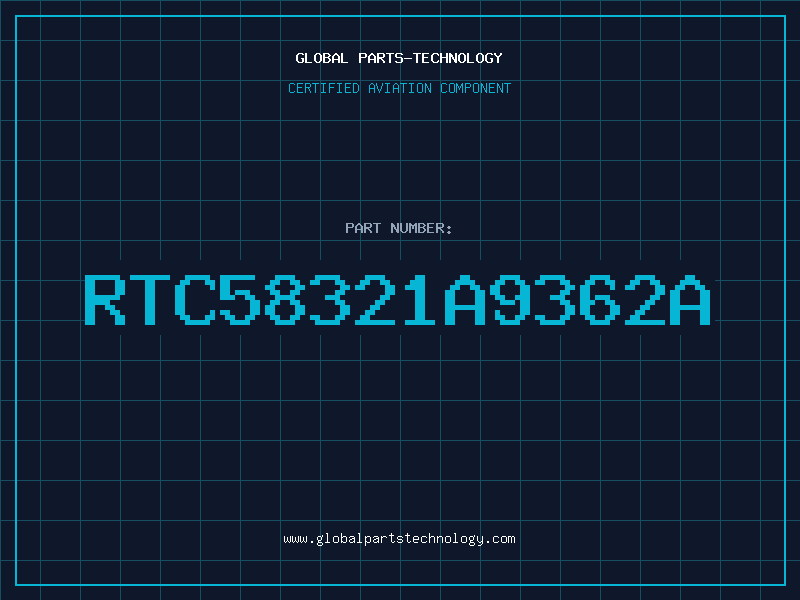 GLOBAL PARTS-TECHNOLOGY

CERTIFIED AVIATION COMPONENT

PART NUMBER:

RTC58321A9362A

www.globalpartstechnology.com