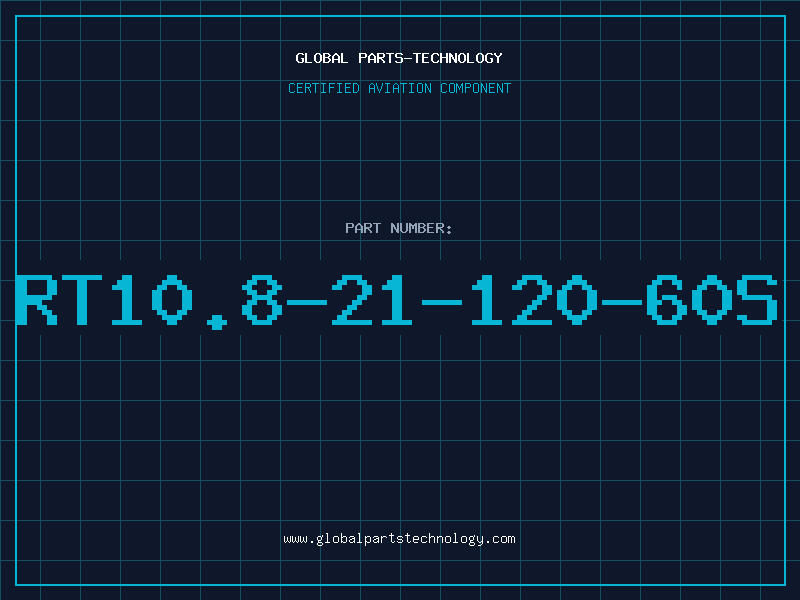 GLOBAL PARTS-TECHNOLOGY

CERTIFIED AVIATION COMPONENT

PART NUMBER:

RT10.8-21-120-60S

www.globalpartstechnology.com