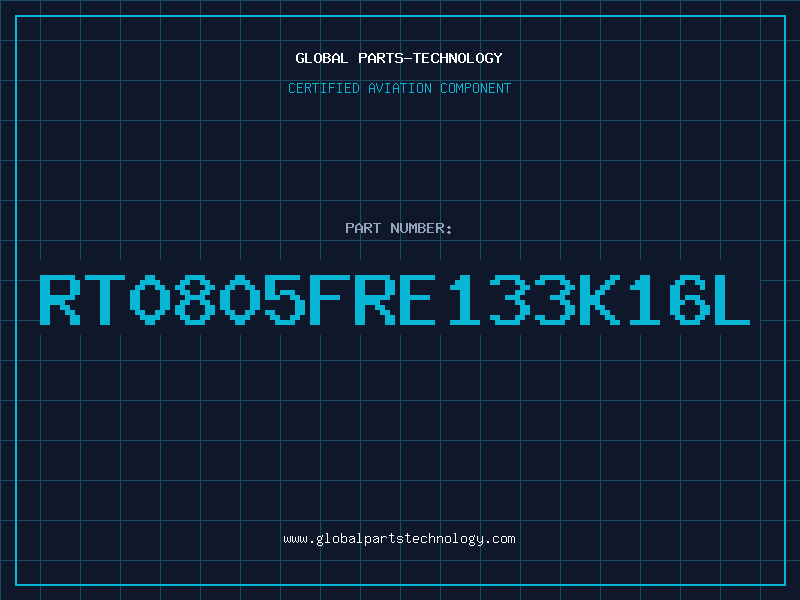 GLOBAL PARTS-TECHNOLOGY

CERTIFIED AVIATION COMPONENT

PART NUMBER:

RT0805FRE133K16L

www.globalpartstechnology.com