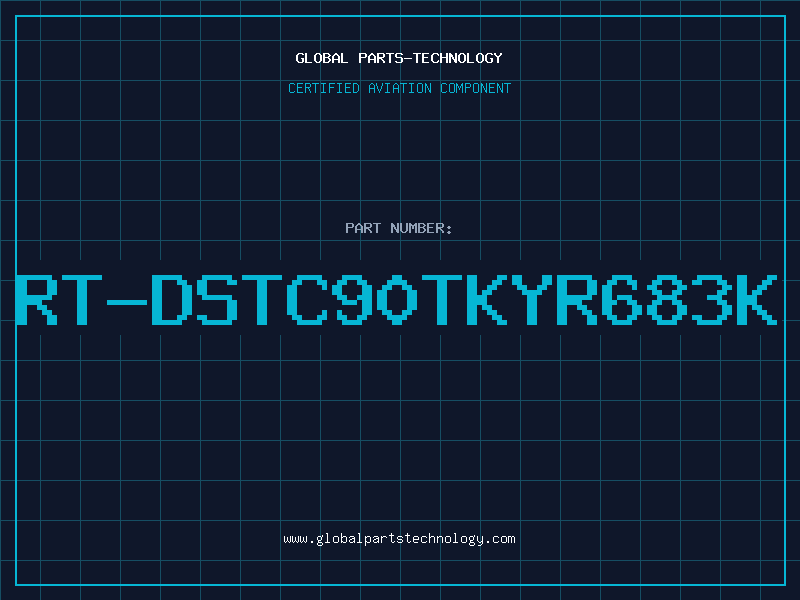 GLOBAL PARTS-TECHNOLOGY

CERTIFIED AVIATION COMPONENT

PART NUMBER:

RT-DSTC90TKYR683K

www.globalpartstechnology.com