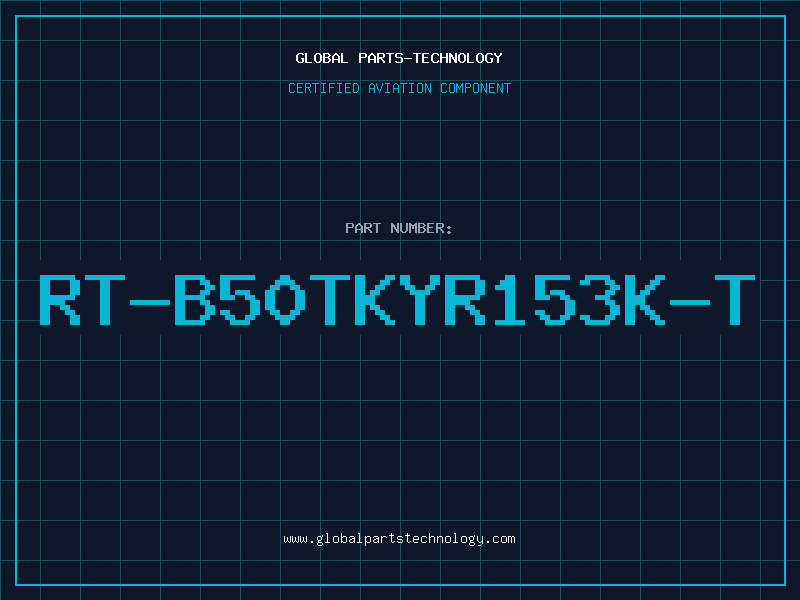 GLOBAL PARTS-TECHNOLOGY

CERTIFIED AVIATION COMPONENT

PART NUMBER:

RT-B50TKYR153K-T

www.globalpartstechnology.com