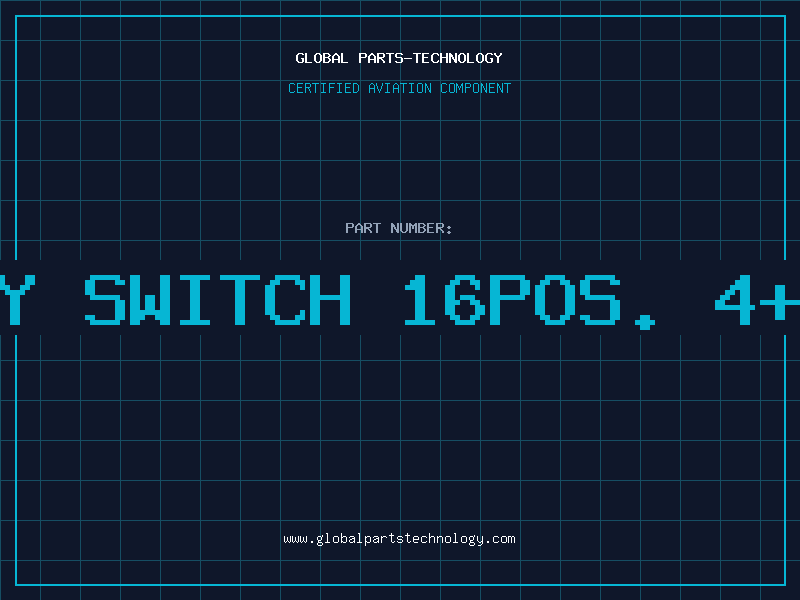 GLOBAL PARTS-TECHNOLOGY

CERTIFIED AVIATION COMPONENT

PART NUMBER:

Y SWITCH 16POS. 4+

www.globalpartstechnology.com