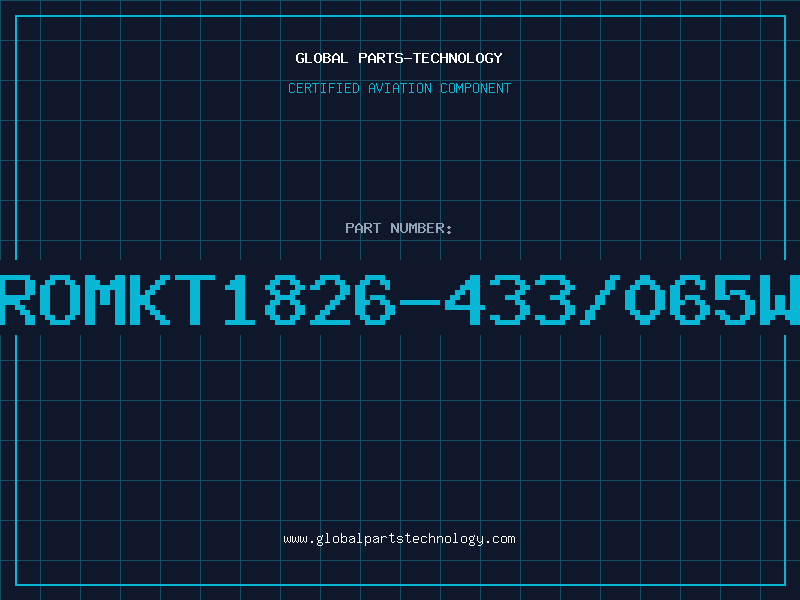 GLOBAL PARTS-TECHNOLOGY

CERTIFIED AVIATION COMPONENT

PART NUMBER:

ROMKT1826-433/065W

www.globalpartstechnology.com