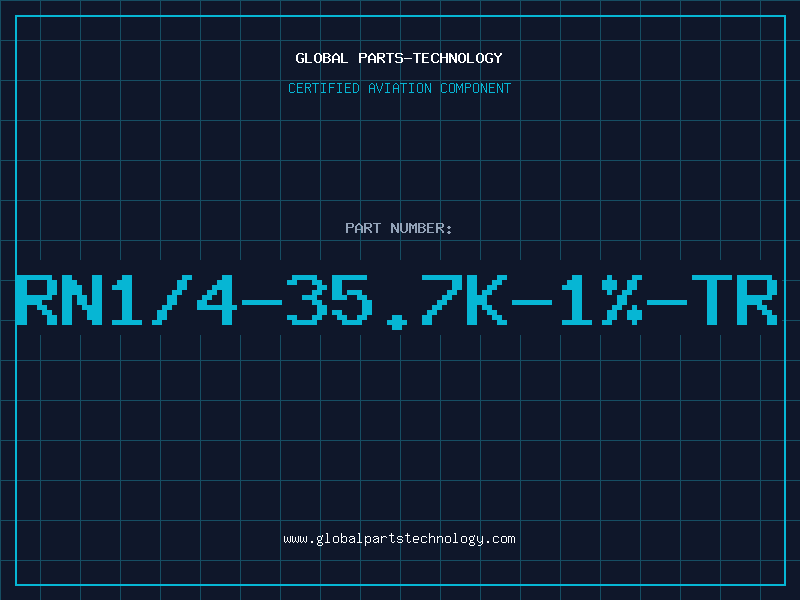 GLOBAL PARTS-TECHNOLOGY

CERTIFIED AVIATION COMPONENT

PART NUMBER:

RN1/4-35.7K-1%-TR

www.globalpartstechnology.com