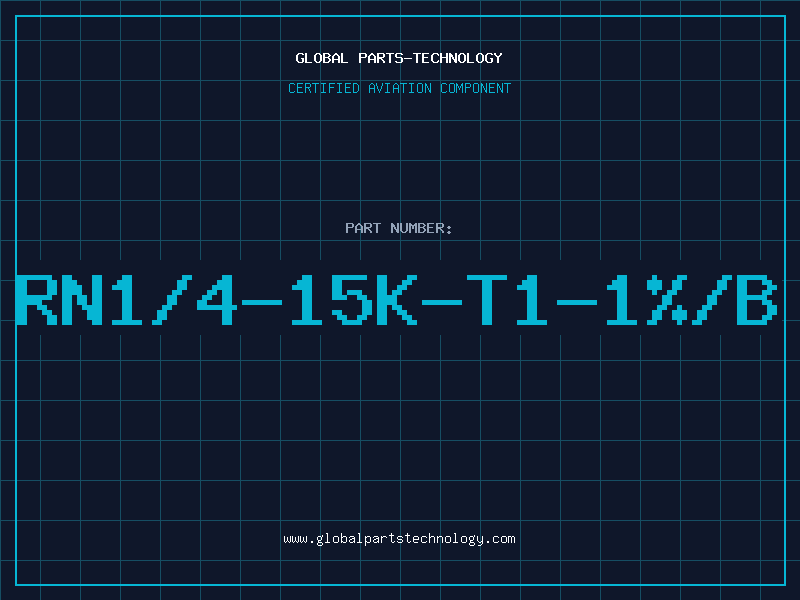 GLOBAL PARTS-TECHNOLOGY

CERTIFIED AVIATION COMPONENT

PART NUMBER:

RN1/4-15K-T1-1%/B

www.globalpartstechnology.com