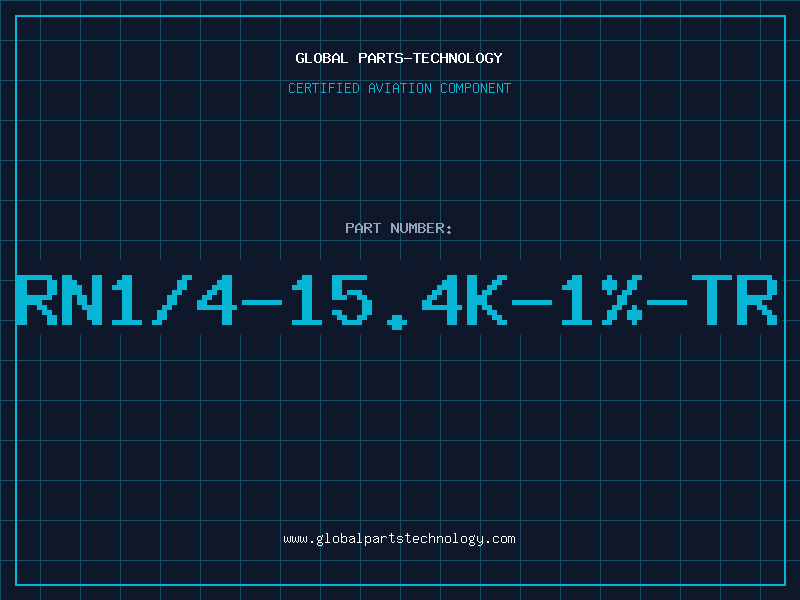 GLOBAL PARTS-TECHNOLOGY

CERTIFIED AVIATION COMPONENT

PART NUMBER:

RN1/4-15.4K-1%-TR

www.globalpartstechnology.com