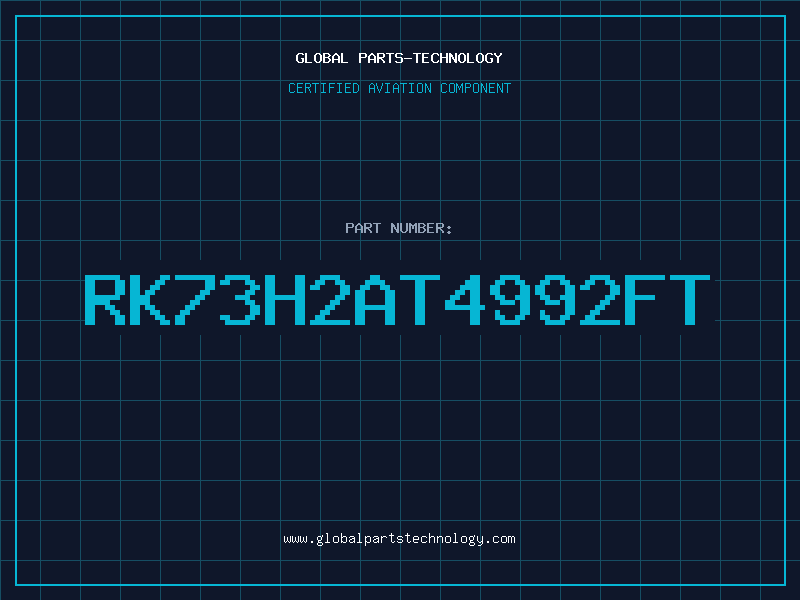 GLOBAL PARTS-TECHNOLOGY

CERTIFIED AVIATION COMPONENT

PART NUMBER:

RK73H2AT4992FT

www.globalpartstechnology.com