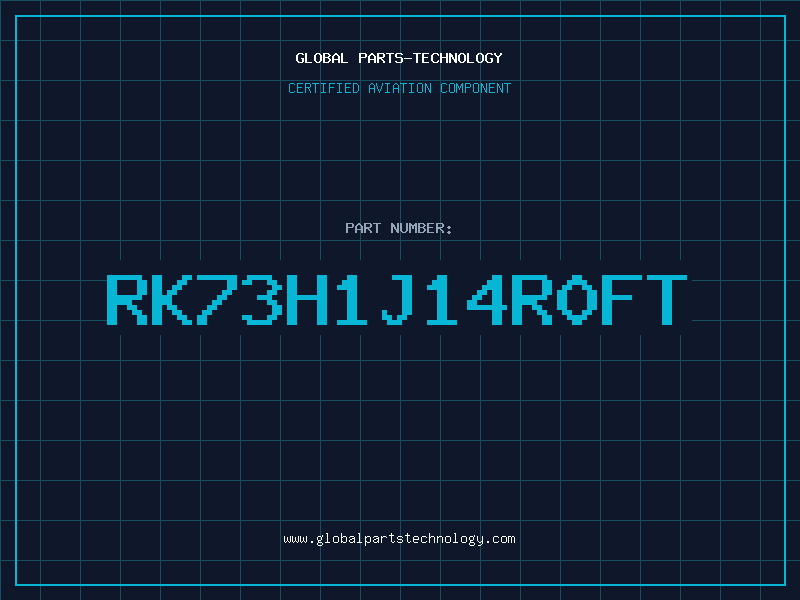 GLOBAL PARTS-TECHNOLOGY

CERTIFIED AVIATION COMPONENT

PART NUMBER:

RK73H1J14R0FT

www.globalpartstechnology.com