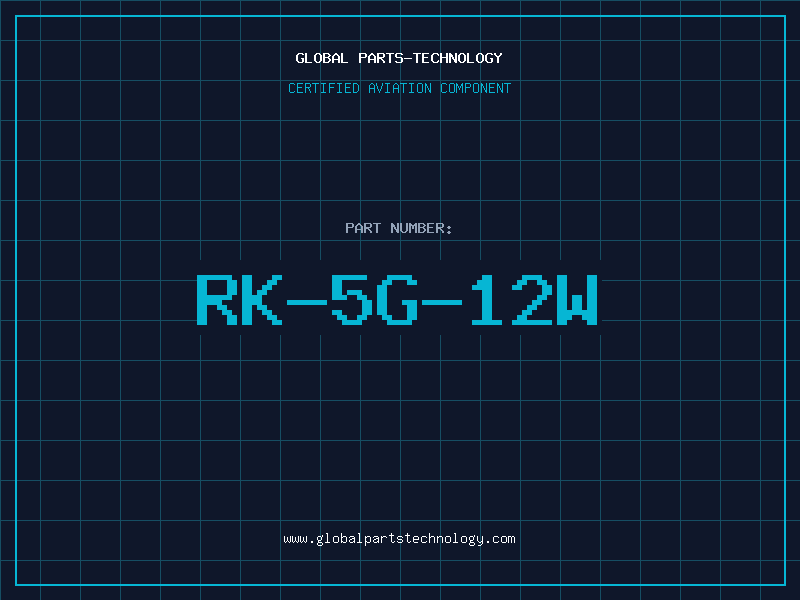 GLOBAL PARTS-TECHNOLOGY

CERTIFIED AVIATION COMPONENT

PART NUMBER:

RK-5G-12W

www.globalpartstechnology.com